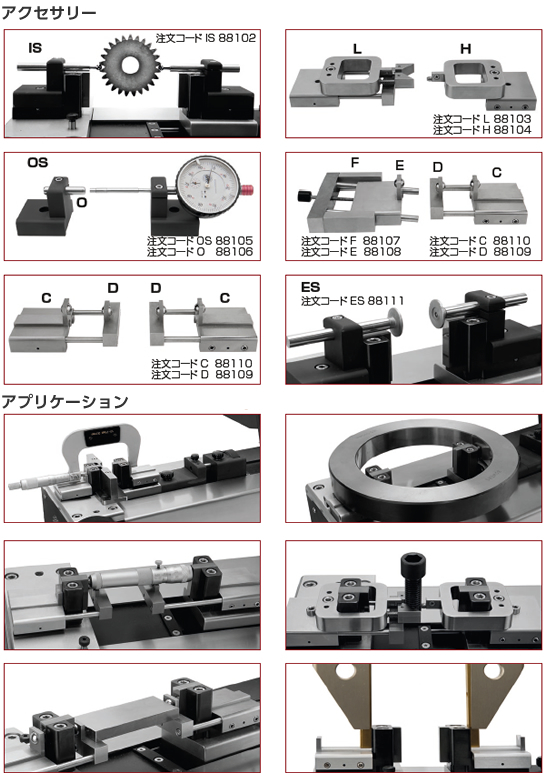 アクセサリー

IS
注文コード IS 88102

L H
注文コード L 88103
注文コード H 88104

OS
O
注文コード OS 88105
注文コード O 88106

F E D C
注文コード F 88107
注文コード E 88108
注文コード C 88110
注文コード D 88109

C D D C
注文コード C 88110
注文コード D 88109

ES
注文コード ES 88111

アプリケーション